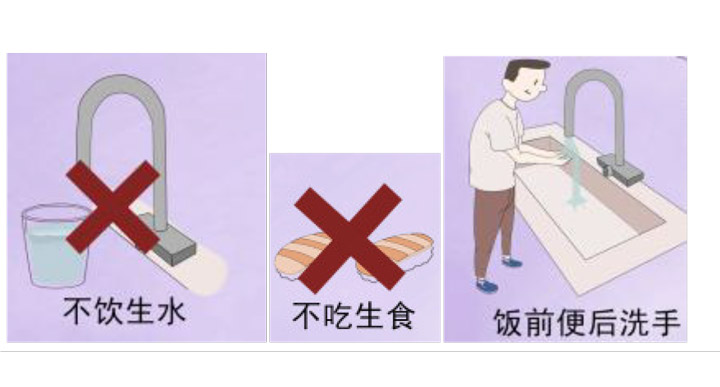 不饮生水

不吃生食

饭前便后洗手