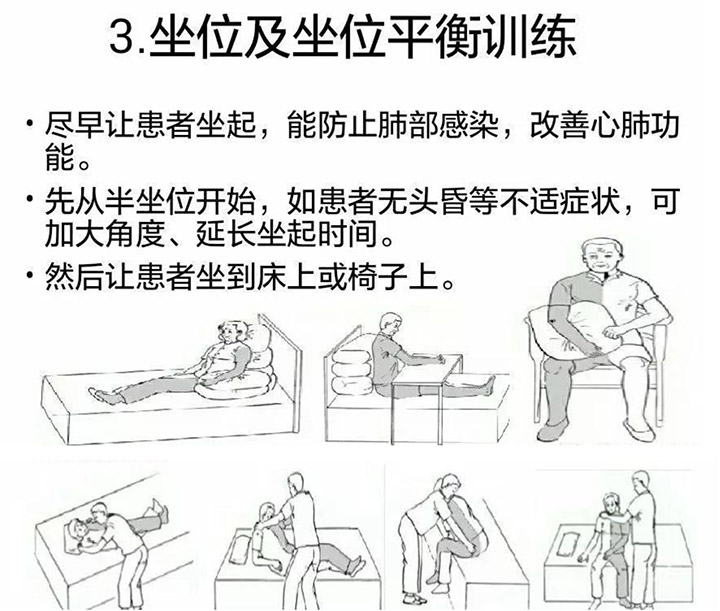 3.坐位及坐位平衡训练

• 尽早让患者坐起，能防止肺部感染，改善心肺功能。

• 先从半坐位开始，如患者无头昏等不适症状，可加大角度、延长坐起时间。

• 然后让患者坐到床上或椅子上。